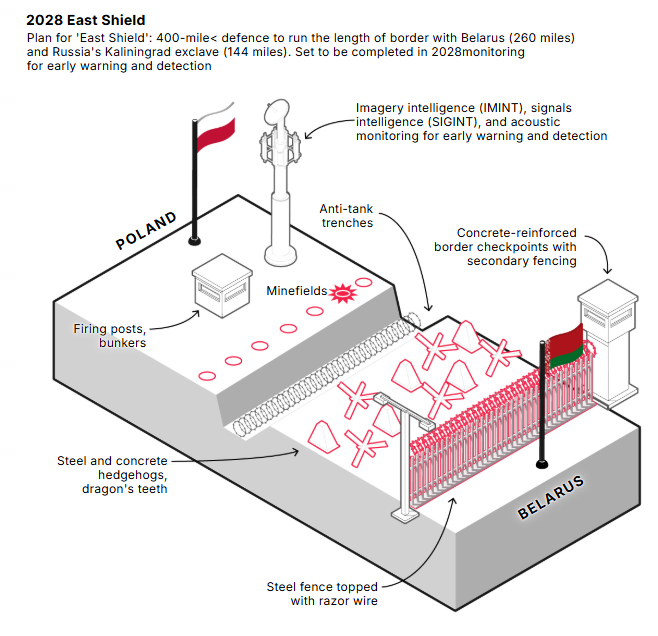 2028 East Shield

Plan for 'East Shield': 400-mile< defence to run the length of border with Belarus (260 miles) and Russia's Kaliningrad exclave (144 miles). Set to be completed in 2028monitoring for early warning and detection

Imagery intelligence (IMINT), signals intelligence (SIGINT), and acoustic monitoring for early warning and detection

POLAND

Anti-tank trenches

Concrete-reinforced border checkpoints with secondary fencing

Minefields

Firing posts, bunkers

Steel and concrete hedgehogs, dragon's teeth

BELARUS

Steel fence topped with razor wire