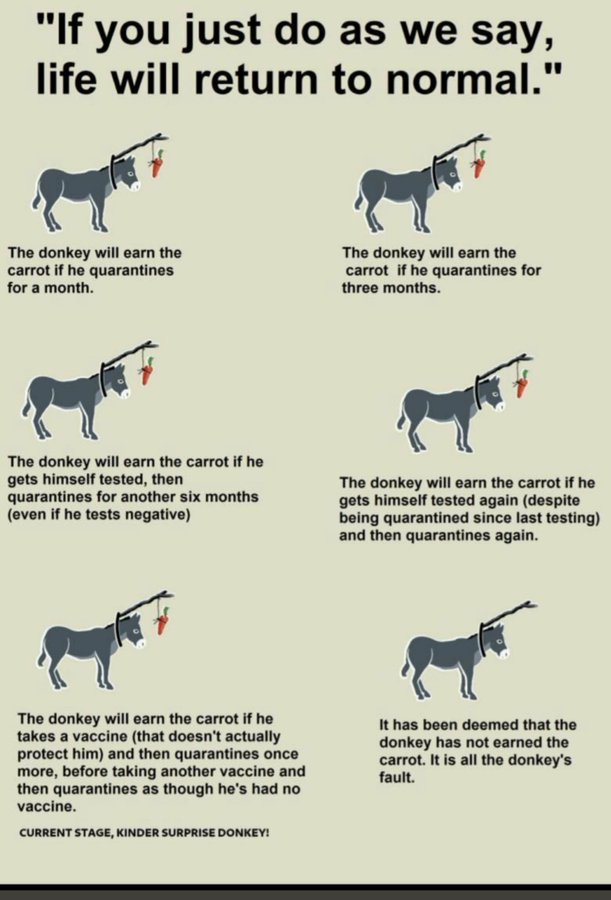 "If you just do as we say, life will return to normal."

The donkey will earn the carrot if he quarantines for a month.

The donkey will earn the carrot if he quarantines for three months.

The donkey will earn the carrot if he gets himself tested, then quarantines for another six months (even if he tests negative)

The donkey will earn the carrot if he gets himself tested again (despite being quarantined since last testing) and then quarantines again.

The donkey will earn the carrot if he takes a vaccine (that doesn't actually protect him) and then quarantines once more, before taking another vaccine and then quarantines as though he's had no vaccine.

CURRENT STAGE, KINDER SURPRISE DONKEY!

It has been deemed that the donkey has not earned the carrot. It is all the donkey's fault.