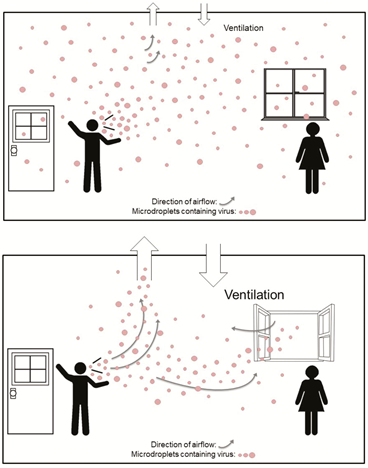 Ventilation

Direction of airflow:
Microdroplets containing virus:

Ventilation

Direction of airflow:
Microdroplets containing virus: